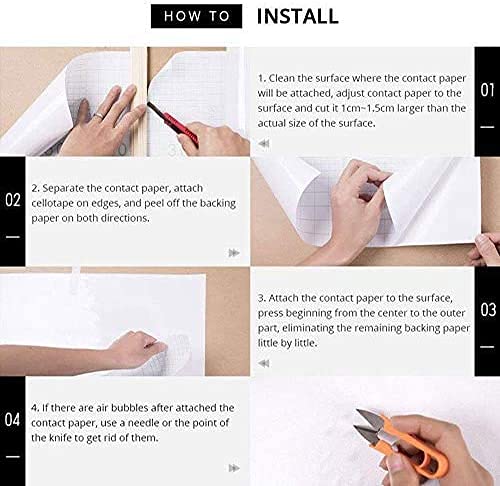 HOW TO INSTALL

1. Clean the surface where the contact paper will be attached, adjust contact paper to the surface and cut it 1cm~1.5cm larger than the actual size of the surface.

01

02

2. Separate the contact paper, attach cellotape on edges, and peel off the backing paper on both directions.

3. Attach the contact paper to the surface, press beginning from the center to the outer part, eliminating the remaining backing paper little by little.

03

04

4. If there are air bubbles after attached the contact paper, use a needle or the point of the knife to get rid of them.