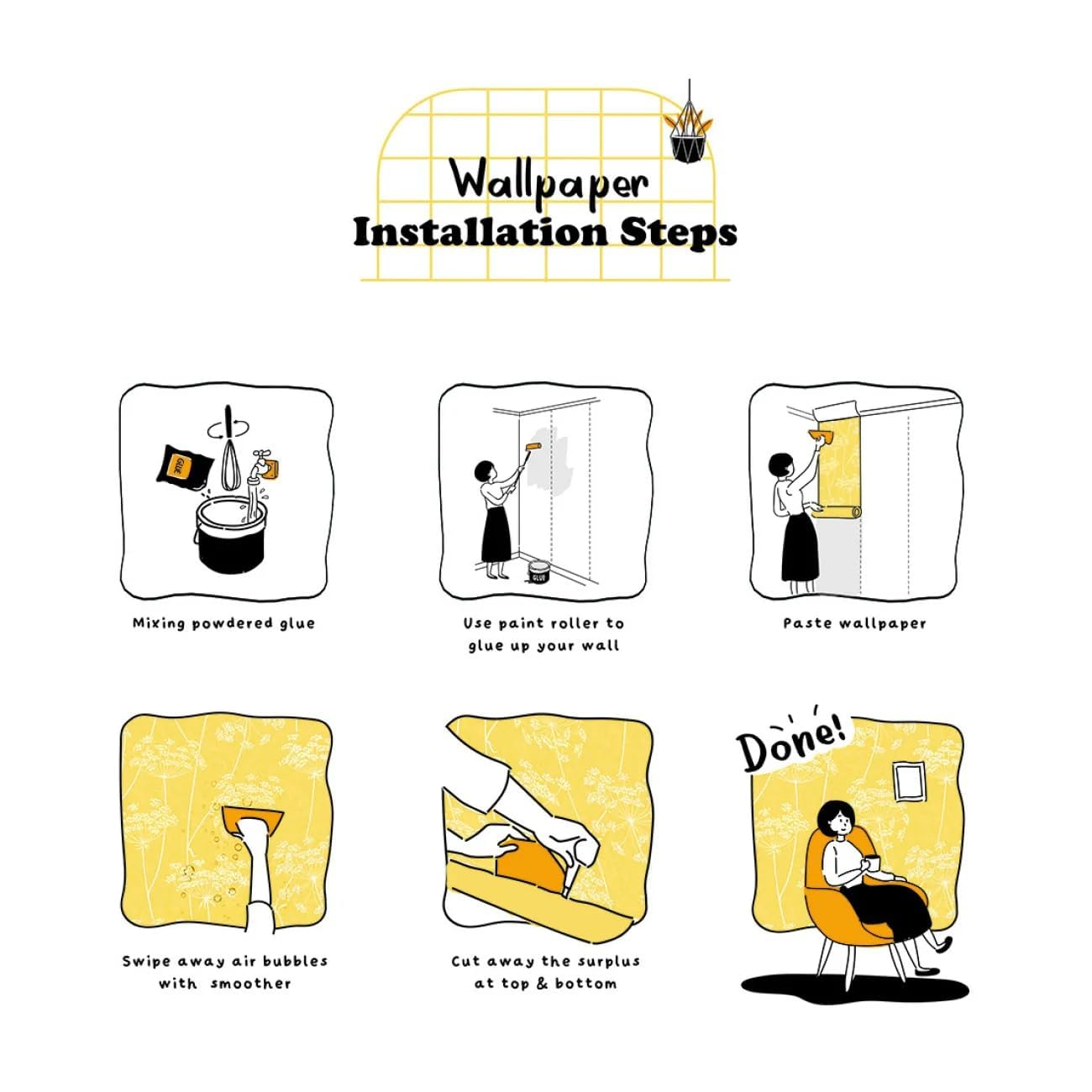 Wallpaper
Installation Steps

GLUE

Mixing powdered glue

GLUE

Use paint roller to glue up your wall

Paste wallpaper

Swipe away air bubbles with smoother

Cut away the surplus at top & bottom

Done!