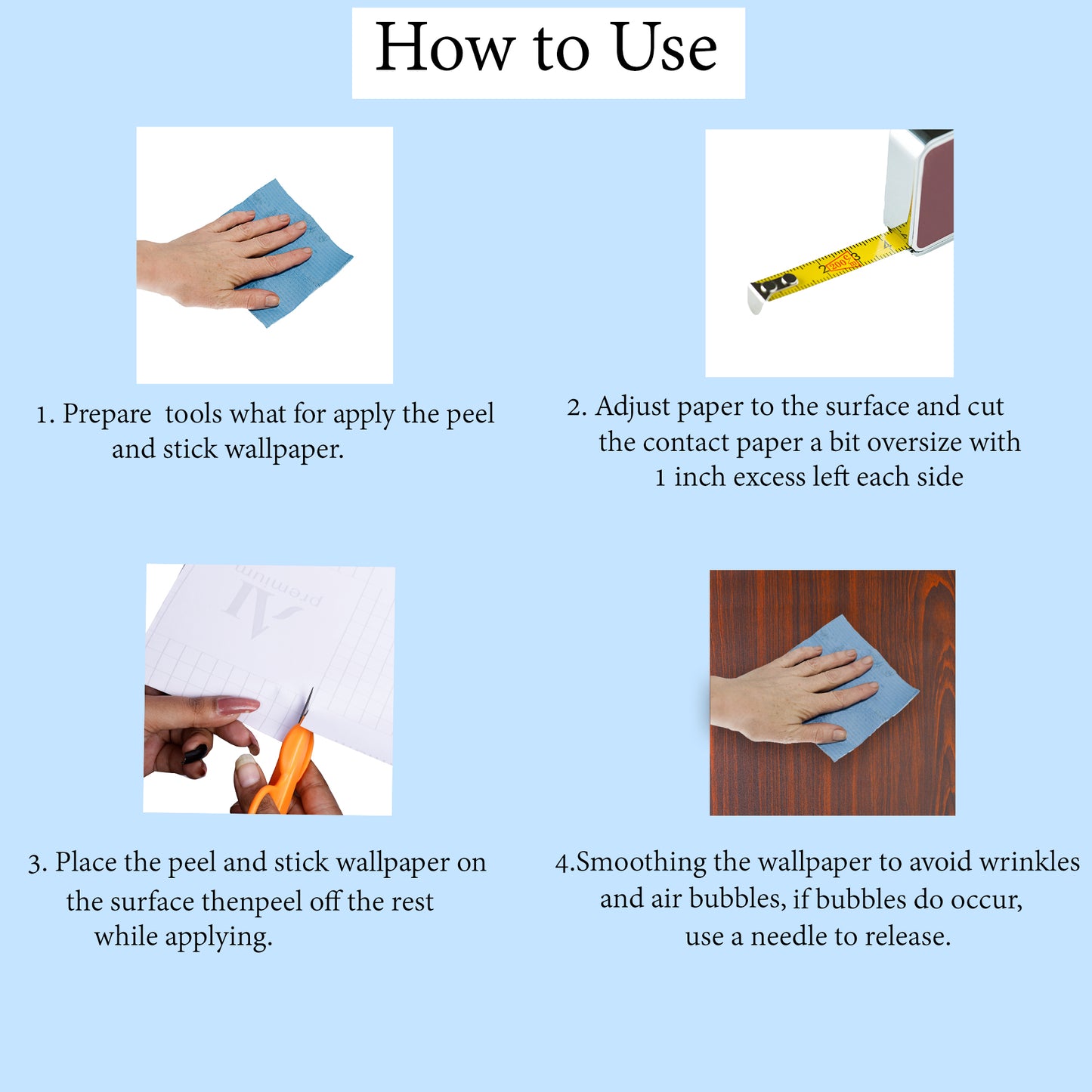 How to Use

1. Prepare tools what for apply the peel and stick wallpaper.

2. Adjust paper to the surface and cut the contact paper a bit oversize with 1 inch excess left each side

premium

3. Place the peel and stick wallpaper on the surface thenpeel off the rest while applying.

4.Smoothing the wallpaper to avoid wrinkles and air bubbles, if bubbles do occur, use a needle to release.