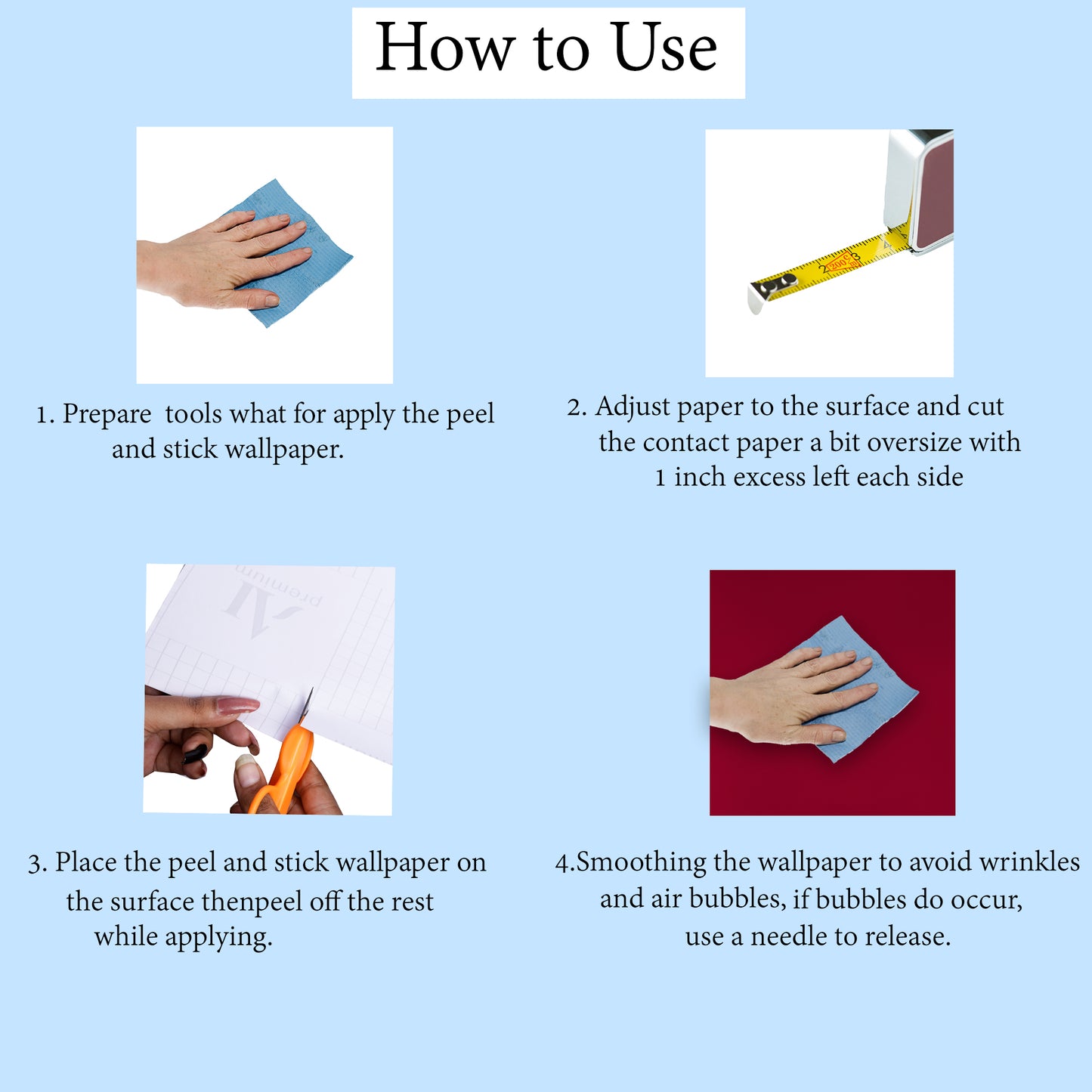 How to Use

1. Prepare tools what for apply the peel and stick wallpaper.

2. Adjust paper to the surface and cut the contact paper a bit oversize with 1 inch excess left each side

premium

3. Place the peel and stick wallpaper on the surface thenpeel off the rest while applying.

4.Smoothing the wallpaper to avoid wrinkles and air bubbles, if bubbles do occur, use a needle to release.